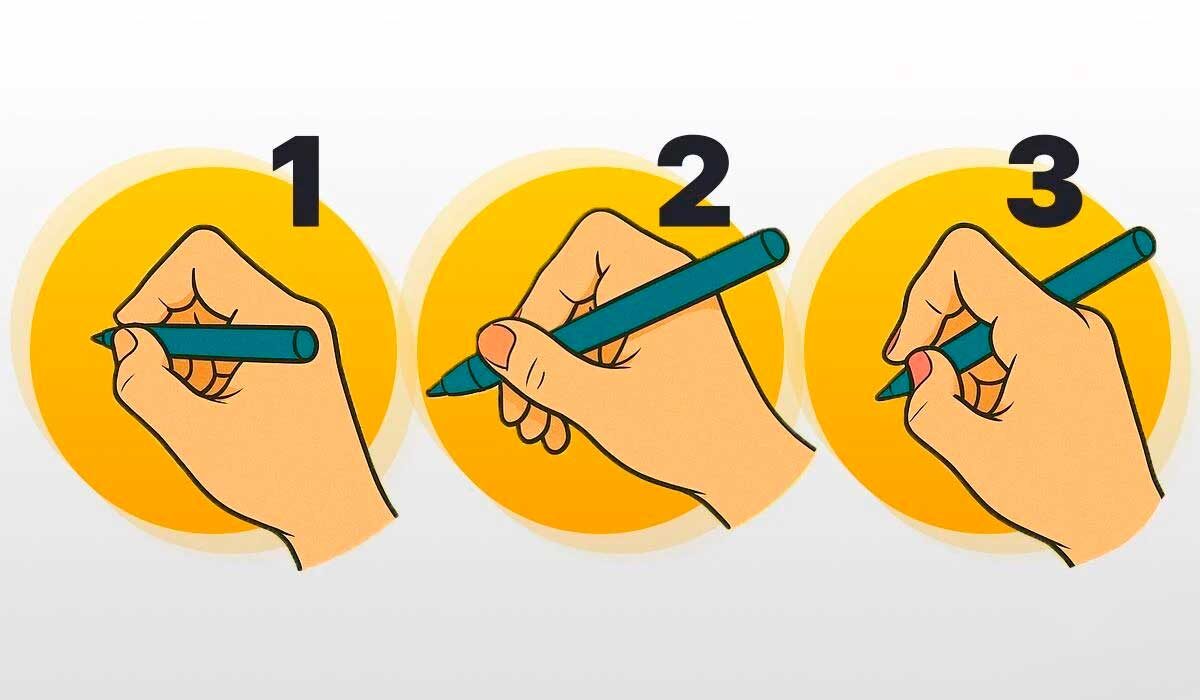 1

2

3